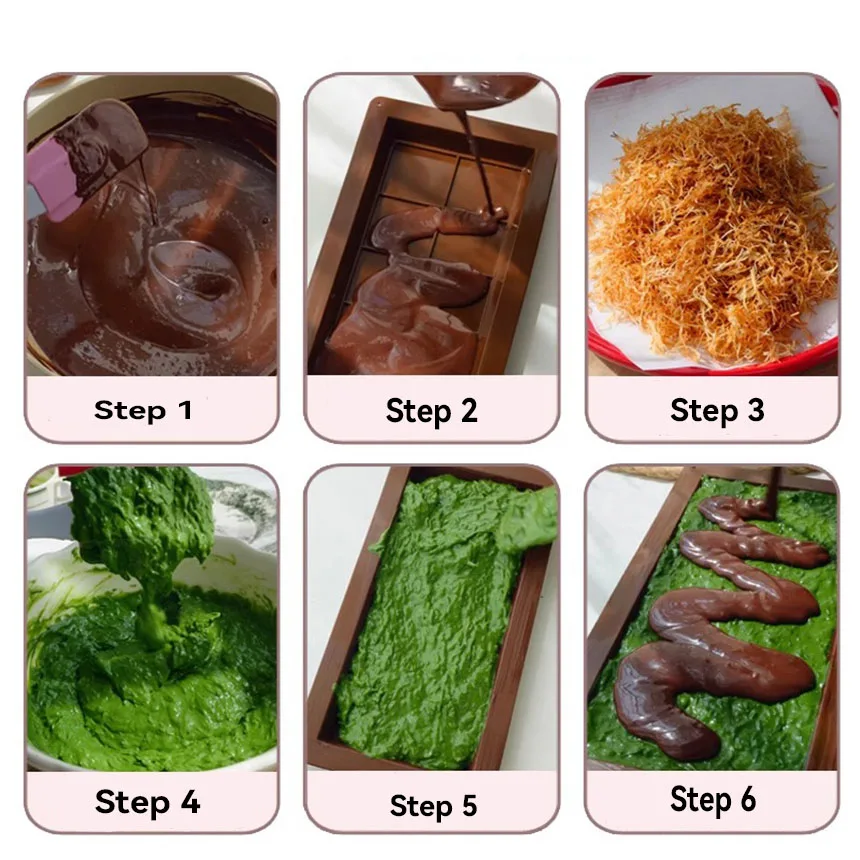 Step 1

Step 2

Step 3

Step 4

Step 5

Step 6