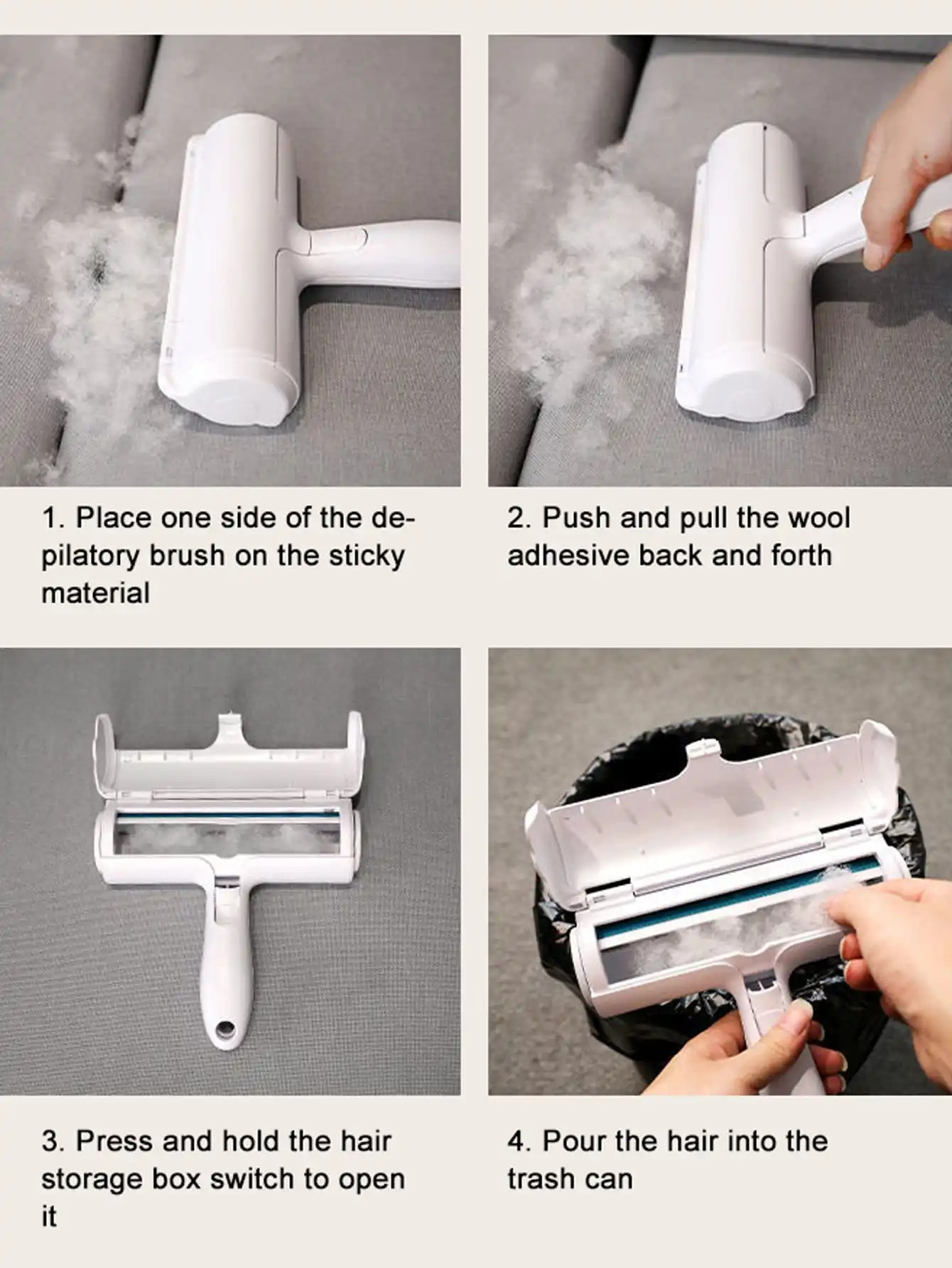 1. Place one side of the depilatory brush on the sticky material

2. Push and pull the wool adhesive back and forth

3. Press and hold the hair storage box switch to open it

4. Pour the hair into the trash can