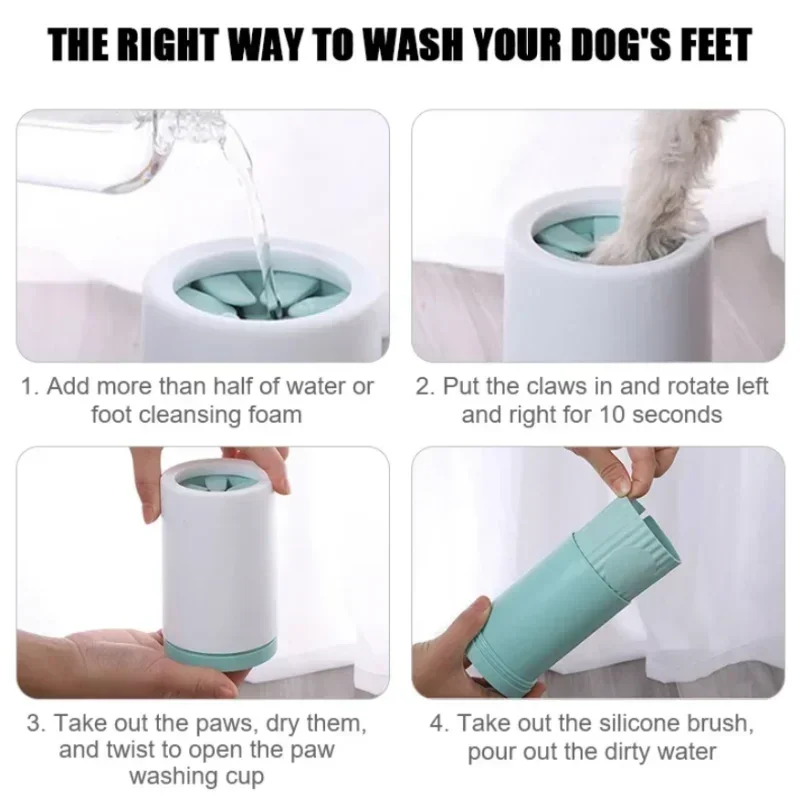 THE RIGHT WAY TO WASH YOUR DOG'S FEET

1. Add more than half of water or foot cleansing foam

2. Put the claws in and rotate left and right for 10 seconds

3. Take out the paws, dry them, and twist to open the paw washing cup

4. Take out the silicone brush, pour out the dirty water