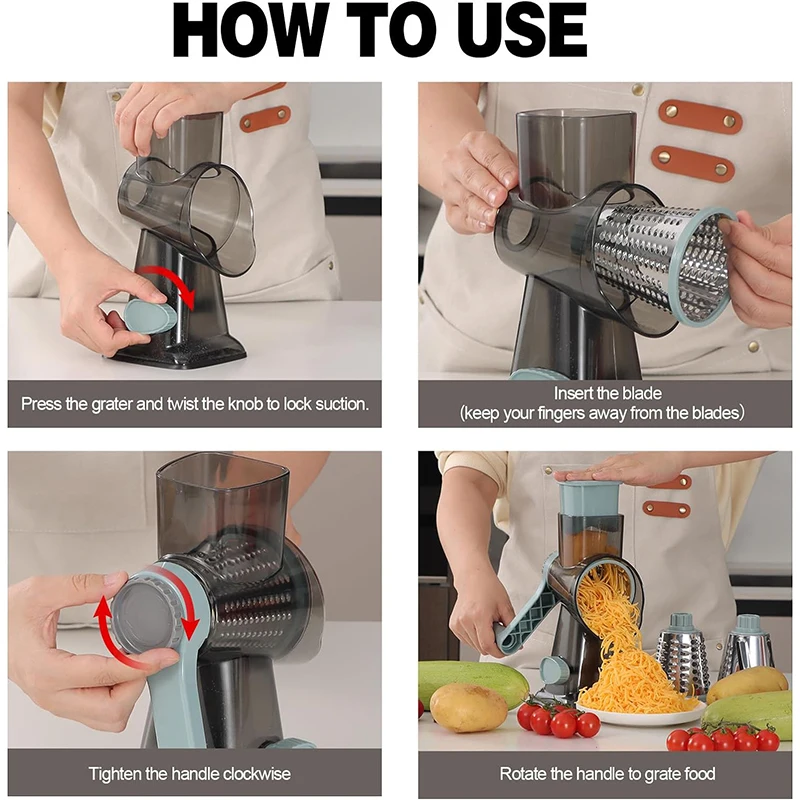 HOW TO USE

Press the grater and twist the knob to lock suction.

Insert the blade
(keep your fingers away from the blades)

Tighten the handle clockwise

Rotate the handle to grate food